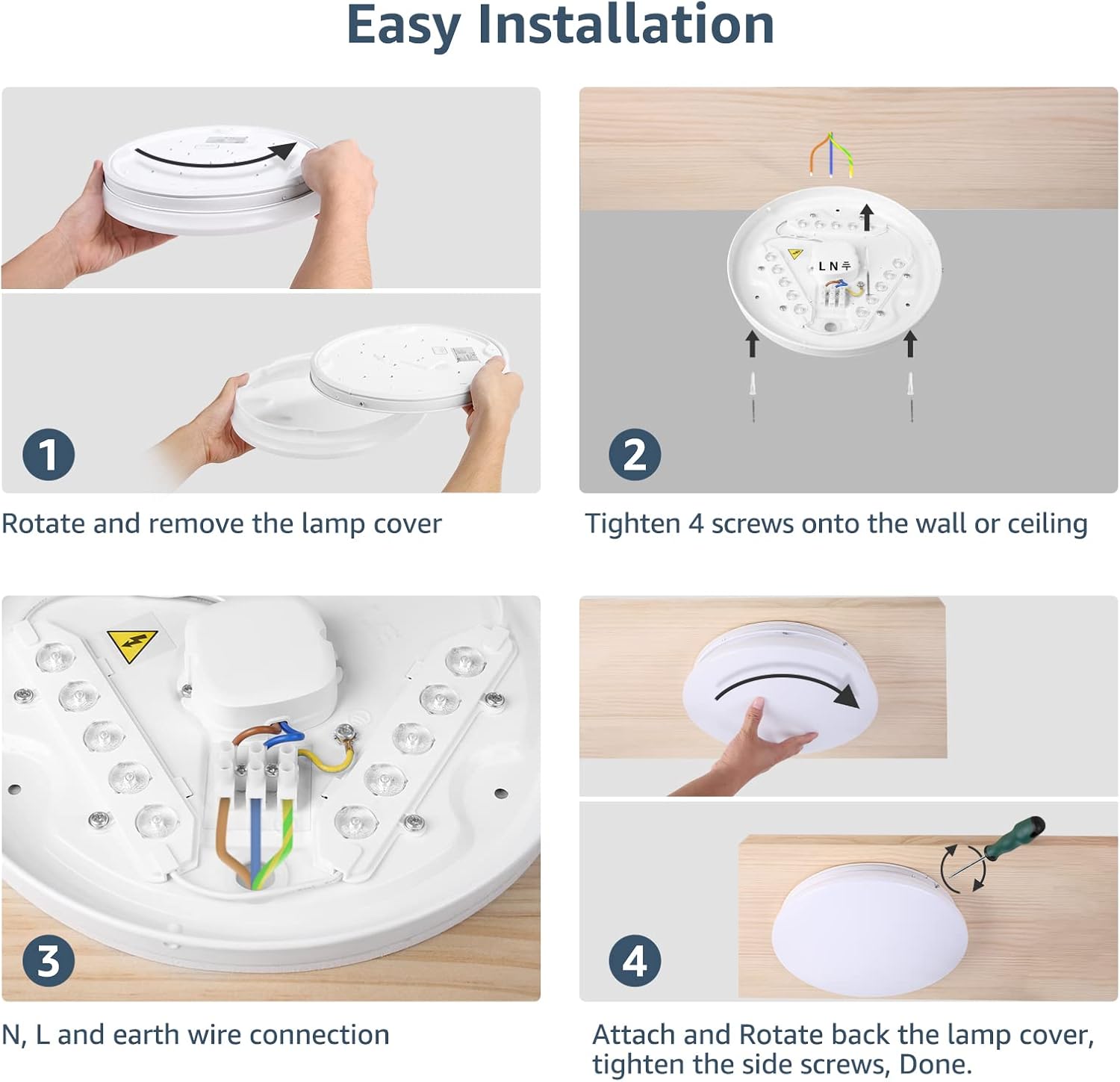 Easy Installation

1

Rotate and remove the lamp cover

L N ⏚

2

Tighten 4 screws onto the wall or ceiling

3

N, L and earth wire connection

4

Attach and Rotate back the lamp cover, tighten the side screws, Done.