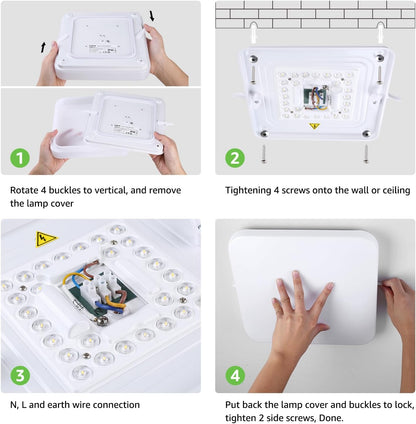 1

Rotate 4 buckles to vertical, and remove the lamp cover

2

Tightening 4 screws onto the wall or ceiling

3

N, L and earth wire connection

4

Put back the lamp cover and buckles to lock, tighten 2 side screws, Done.