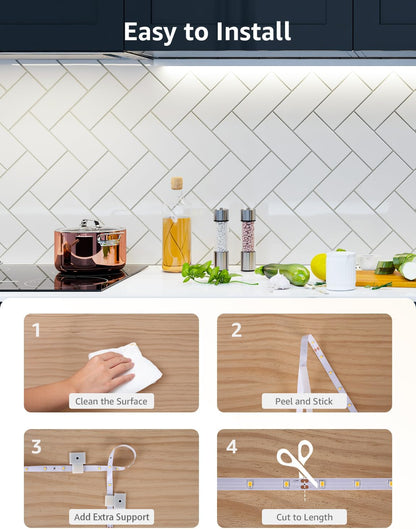 Easy to Install

1
Clean the Surface

2
Peel and Stick

3
Add Extra Support

4
Cut to Length