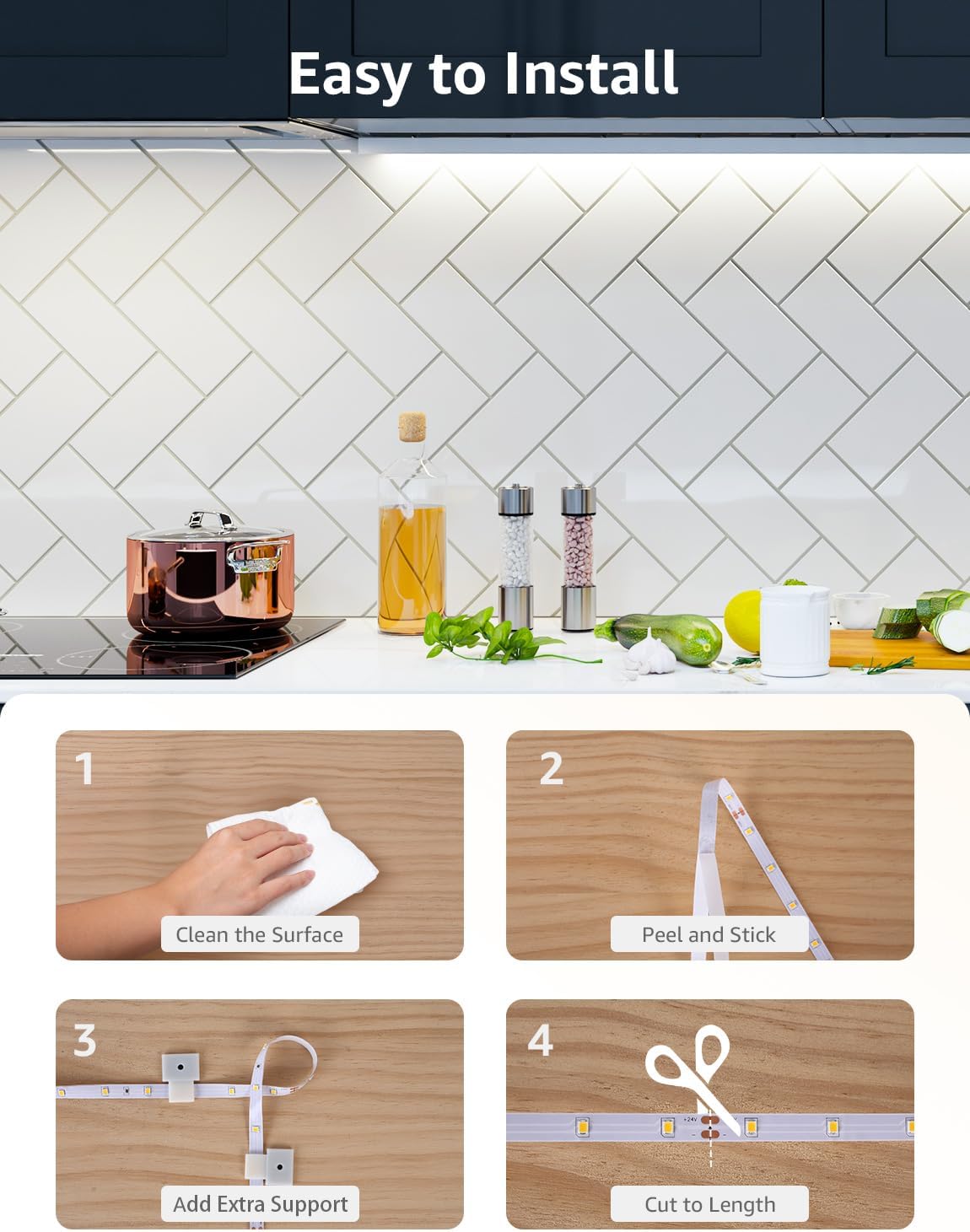 Easy to Install

1
Clean the Surface

2
Peel and Stick

3
Add Extra Support

4
+24V
Cut to Length