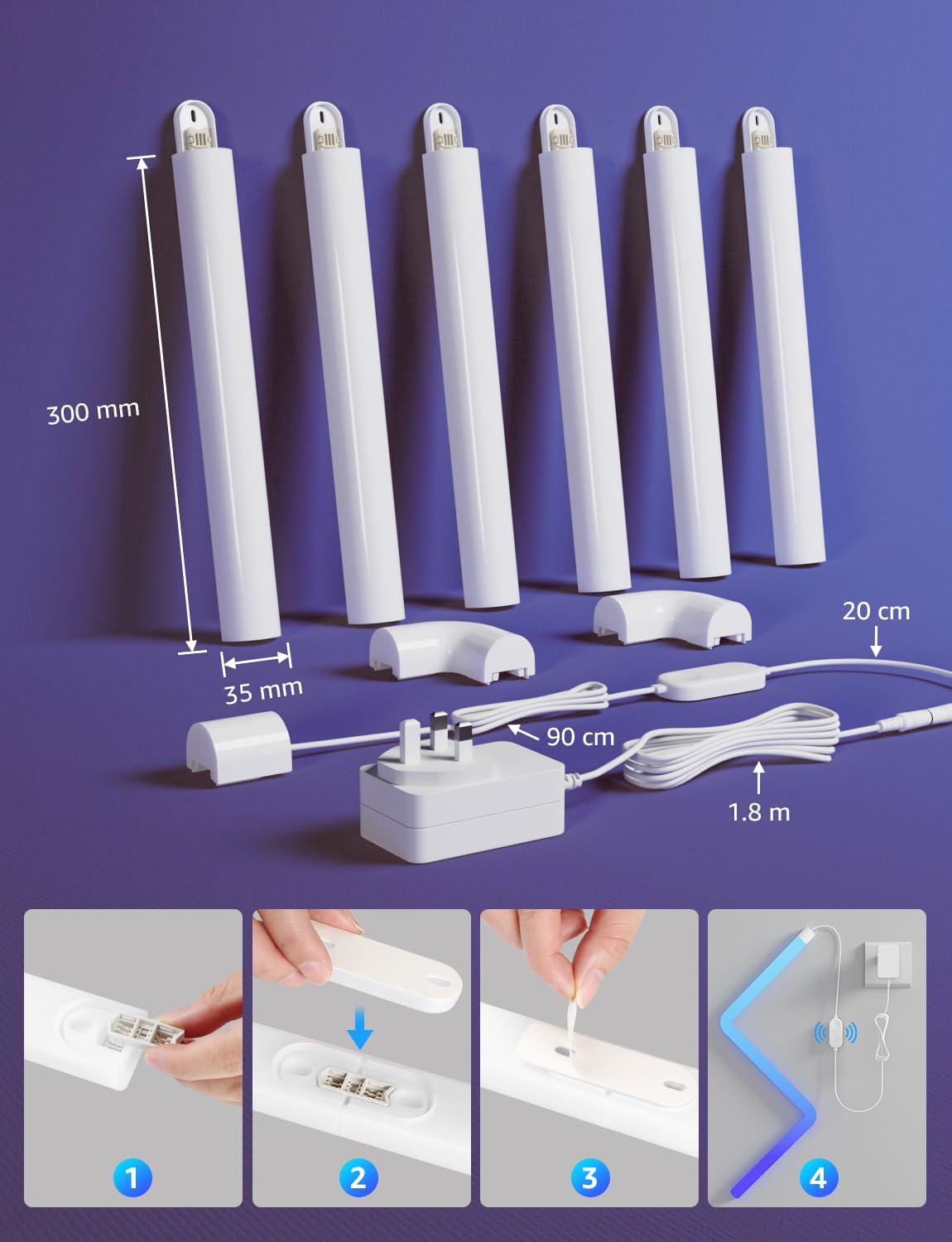 300 mm

35 mm

20 cm

90 cm

1.8 m

1

2

3

4