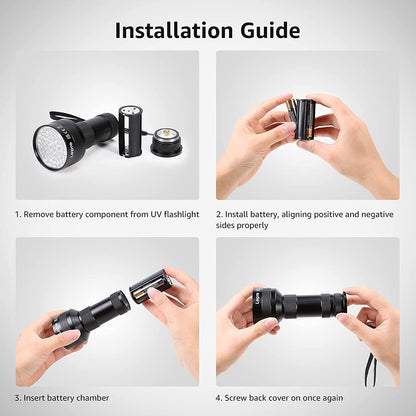 Installation Guide

Lepro

1. Remove battery component from UV flashlight

2. Install battery, aligning positive and negative sides properly

3. Insert battery chamber

Lepro

4. Screw back cover on once again