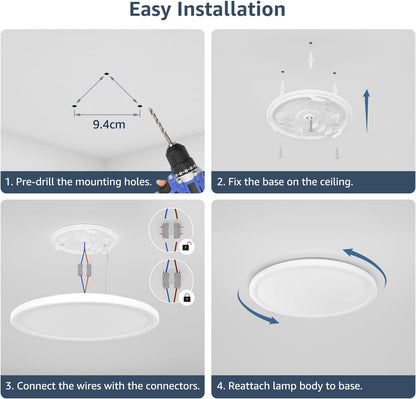 Easy Installation

9.4cm

1. Pre-drill the mounting holes.

2. Fix the base on the ceiling.

3. Connect the wires with the connectors.

4. Reattach lamp body to base.