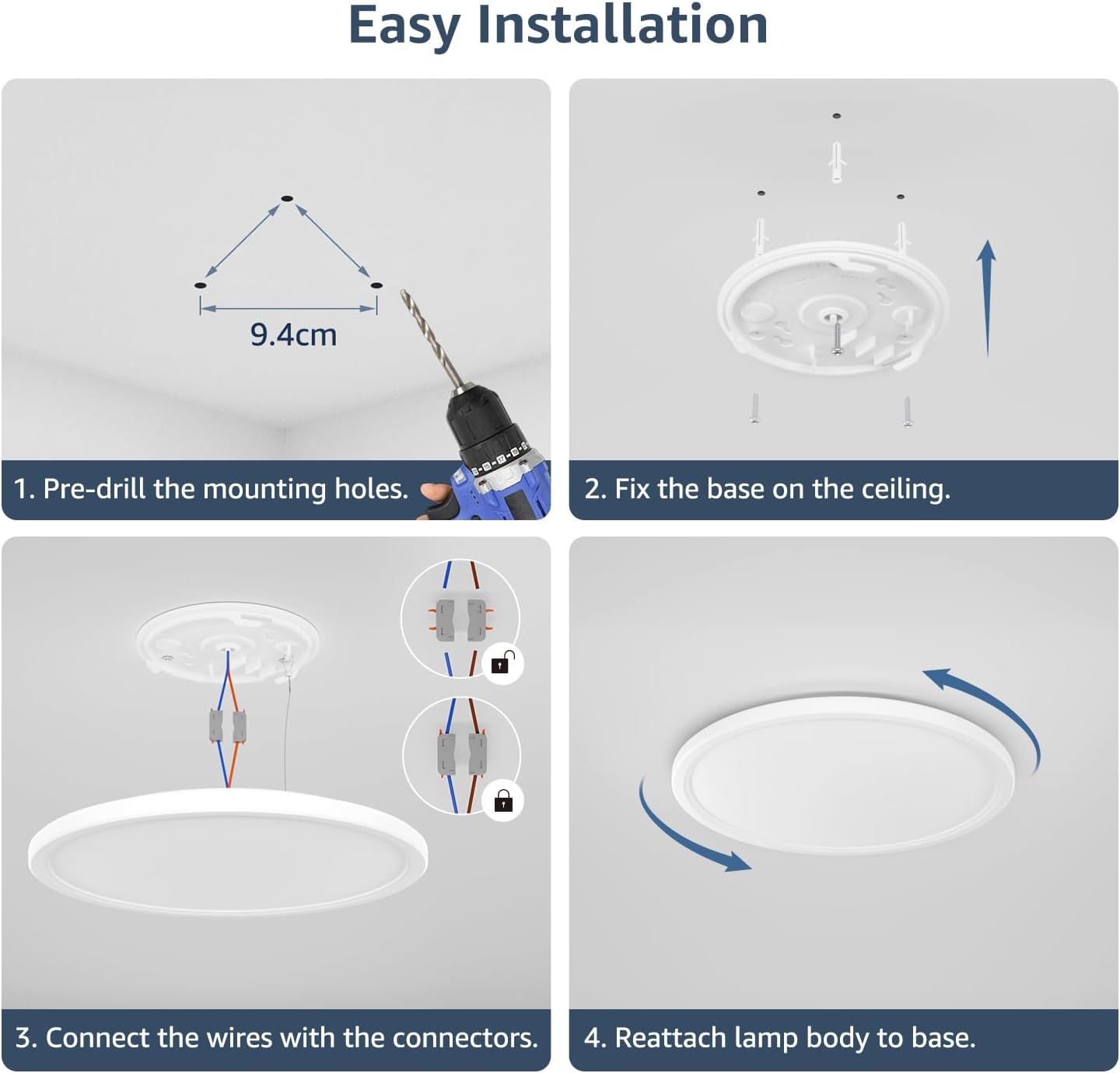 Easy Installation

9.4cm

1. Pre-drill the mounting holes.

2. Fix the base on the ceiling.

3. Connect the wires with the connectors.

4. Reattach lamp body to base.