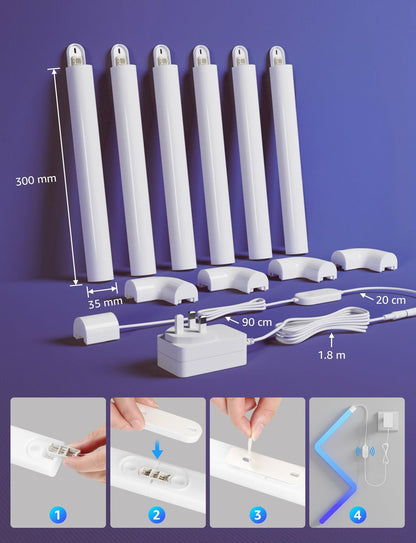 300 mm

35 mm

20 cm

90 cm

1.8 m

1

2

3

4